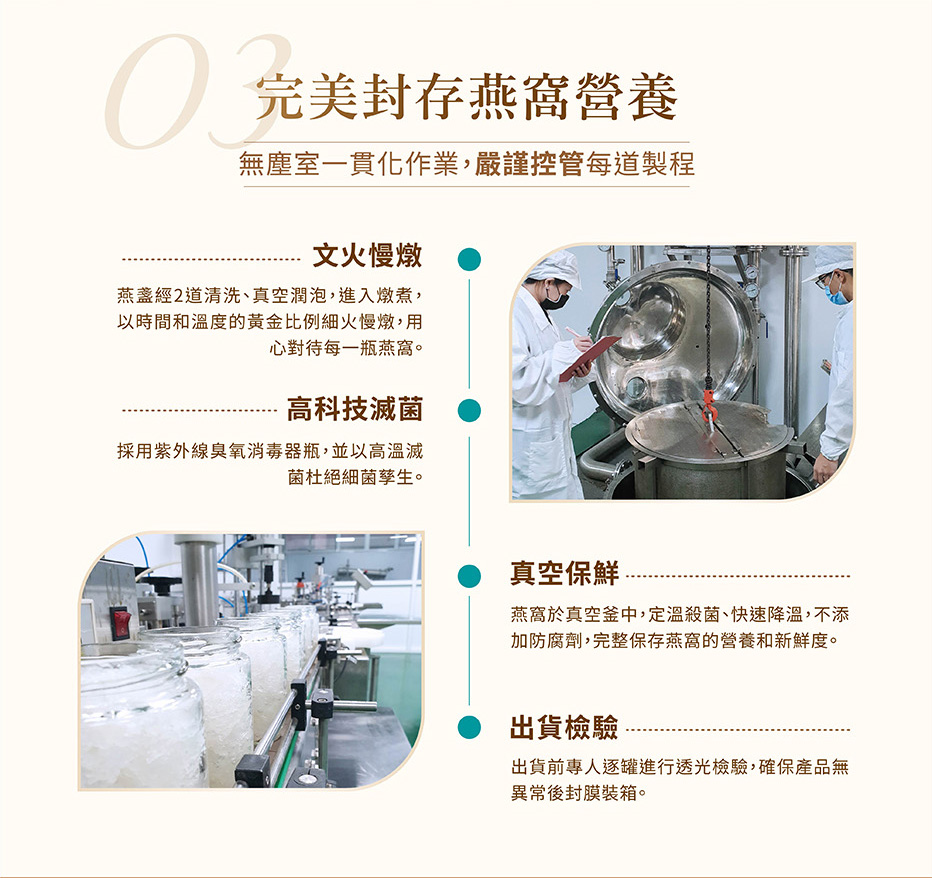 03 完美封存燕窩營養

無塵室一貫化作業，嚴謹控管每道製程

文火慢燉

燕盞經2道清洗、真空潤泡，進入燉煮，以時間和溫度的黃金比例細火慢燉，用心對待每一瓶燕窩。

高科技滅菌

採用紫外線臭氧消毒器瓶，並以高溫滅菌杜絕細菌孳生。

真空保鮮

燕窩於真空釜中，定溫殺菌、快速降溫，不添加防腐劑，完整保存燕窩的營養和新鮮度。

出貨檢驗

出貨前專人逐罐進行透光檢驗，確保產品無異常後封膜裝箱。